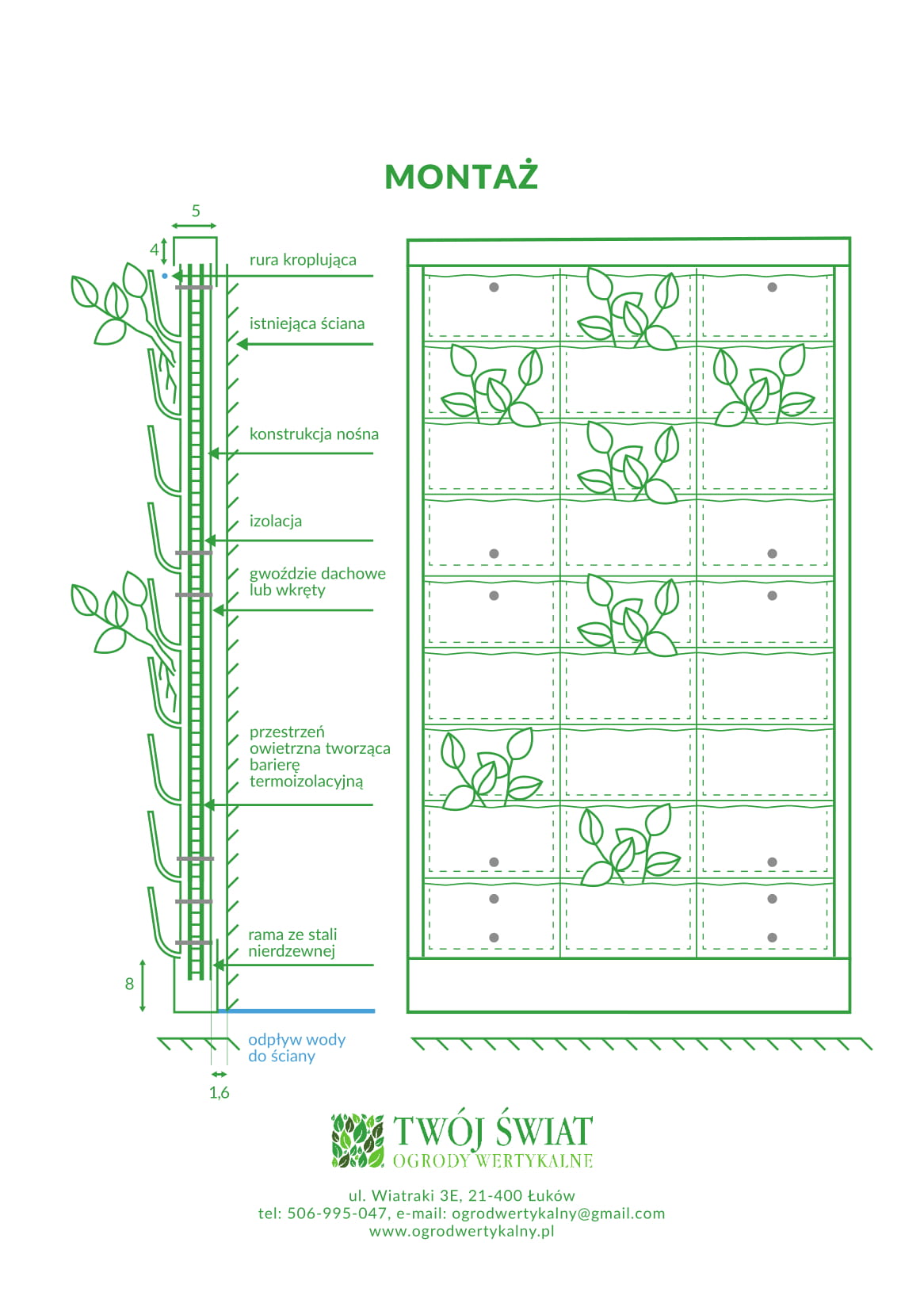 MONTAŻ

5

4

rura kroplująca

istniejąca ściana

konstrukcja nośna

izolacja

gwoździe dachowe lub wkręty

przestrzeń owietrzna tworząca barierę termoizolacyjną

rama ze stali nierdzewnej

8

odpływ wody do ściany

1,6

TWÓJ ŚWIAT
OGRODY WERTYKALNE

ul. Wiatraki 3E, 21-400 Łuków
tel: 506-995-047, e-mail: ogrodwertykalny@gmail.com
www.ogrodwertykalny.pl