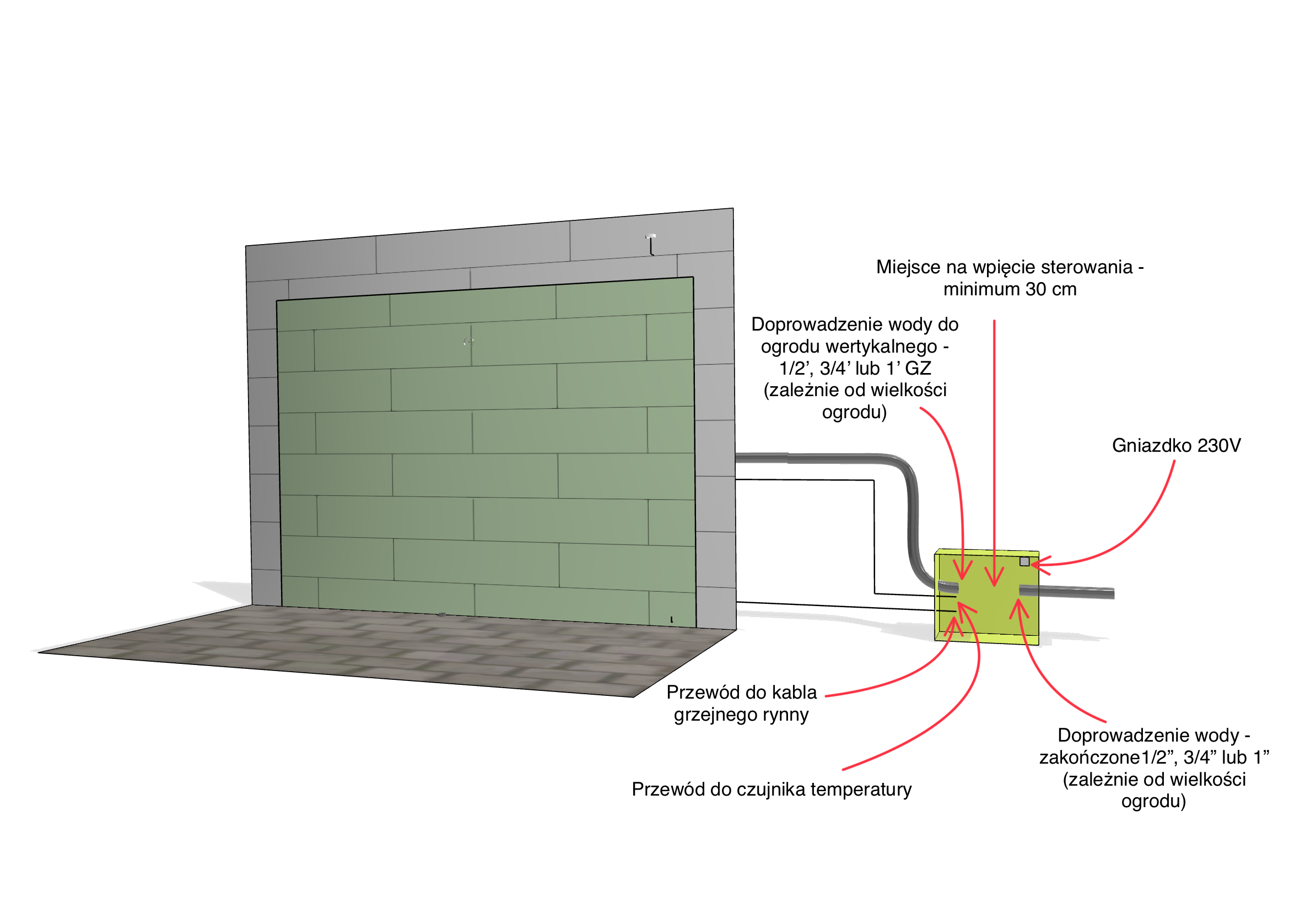 Miejsce na wpięcie sterowania - minimum 30 cm

Doprowadzenie wody do ogrodu wertykalnego - 1/2’, 3/4’ lub 1’ GZ (zależnie od wielkości ogrodu)

Gniazdko 230V

Przewód do kabla grzejnego rynny

Przewód do czujnika temperatury

Doprowadzenie wody - zakończone1/2”, 3/4” lub 1” (zależnie od wielkości ogrodu)