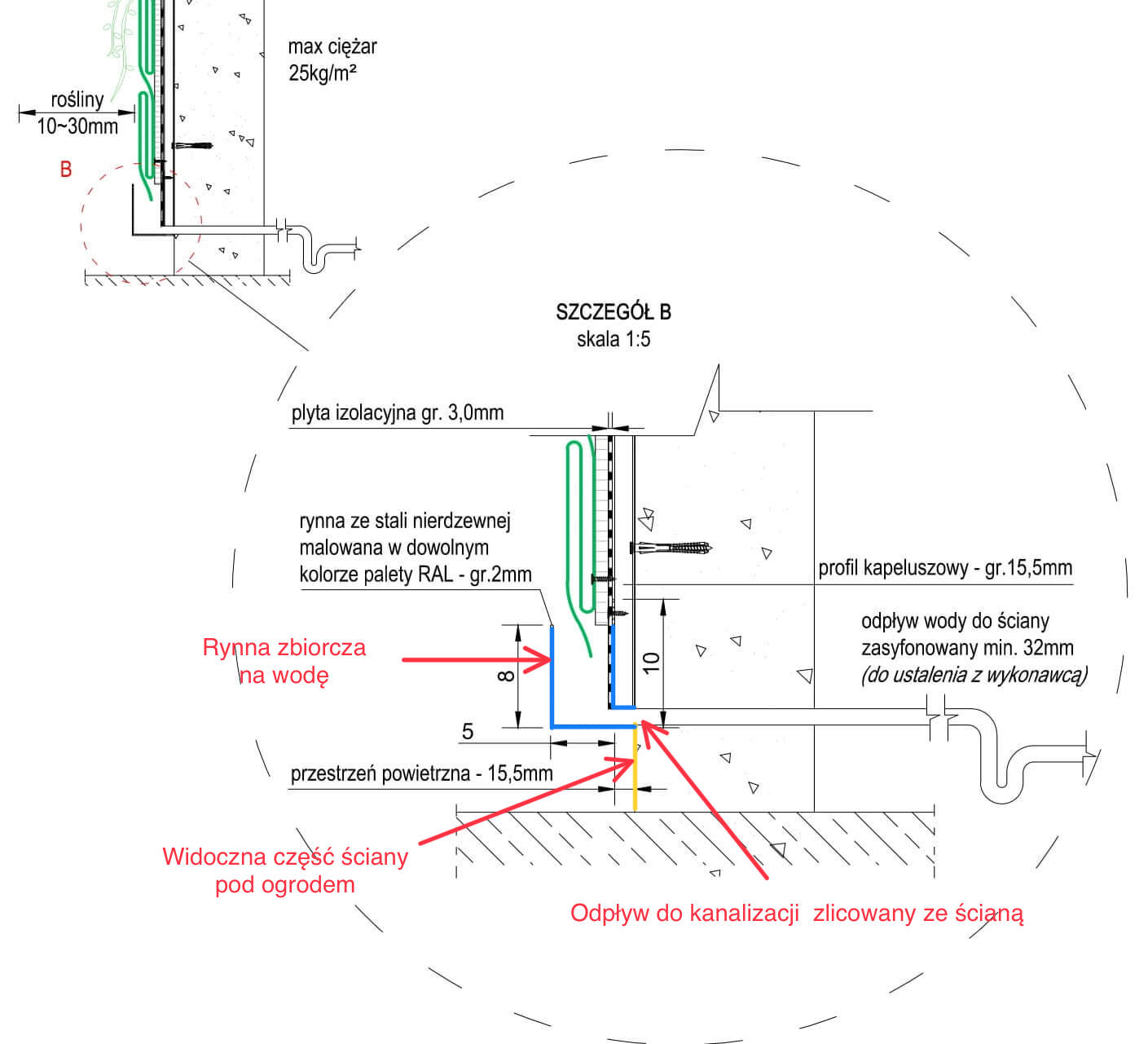 max ciężar
25kg/m²

rośliny
10~30mm

B

SZCZEGÓŁ B
skala 1:5

plyta izolacyjna gr. 3,0mm

rynna ze stali nierdzewnej
malowana w dowolnym
kolorze palety RAL - gr.2mm

profil kapeluszowy - gr.15,5mm

odpływ wody do ściany
zasyfonowany min. 32mm
(do ustalenia z wykonawcą)

Rynna zbiorcza
na wodę

8

10

5

przestrzeń powietrzna - 15,5mm

Widoczna część ściany
pod ogrodem

Odpływ do kanalizacji zlicowany ze ścianą